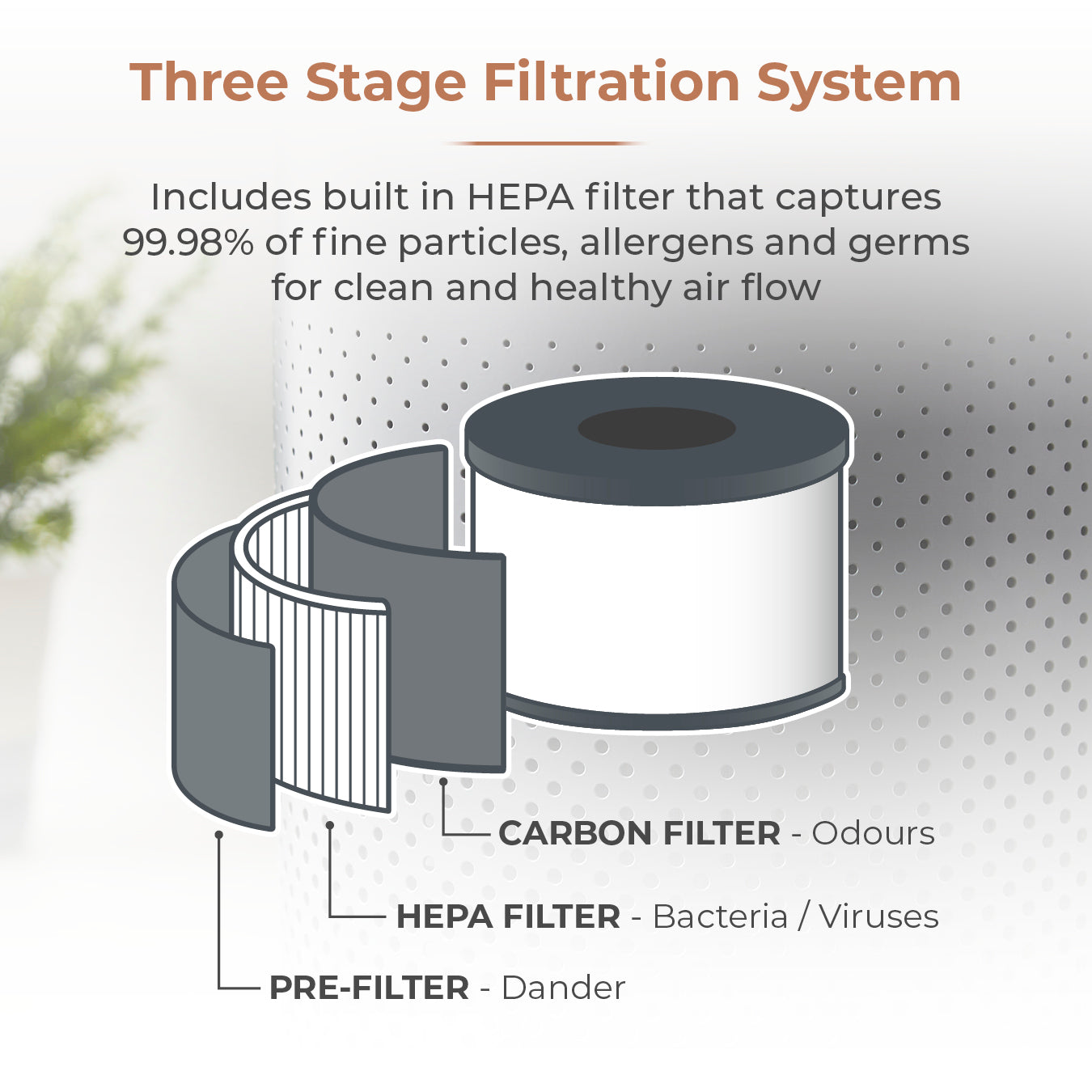 Three Stage Filtration System

Includes built in HEPA filter that captures 99.98% of fine particles, allergens and germs for clean and healthy air flow

CARBON FILTER - Odours

HEPA FILTER - Bacteria / Viruses

PRE-FILTER - Dander