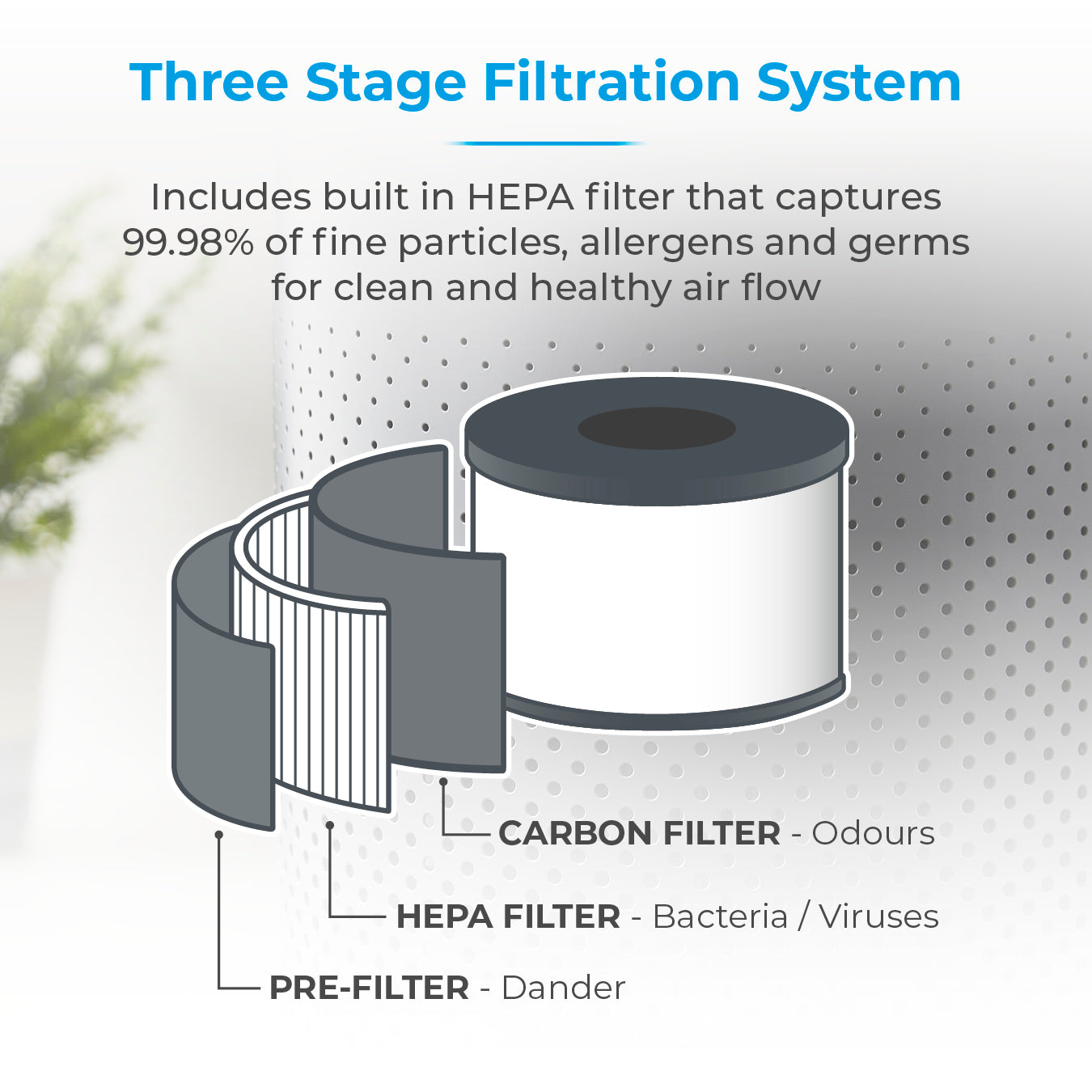 Three Stage Filtration System

Includes built in HEPA filter that captures 99.98% of fine particles, allergens and germs for clean and healthy air flow

CARBON FILTER - Odours

HEPA FILTER - Bacteria / Viruses

PRE-FILTER - Dander