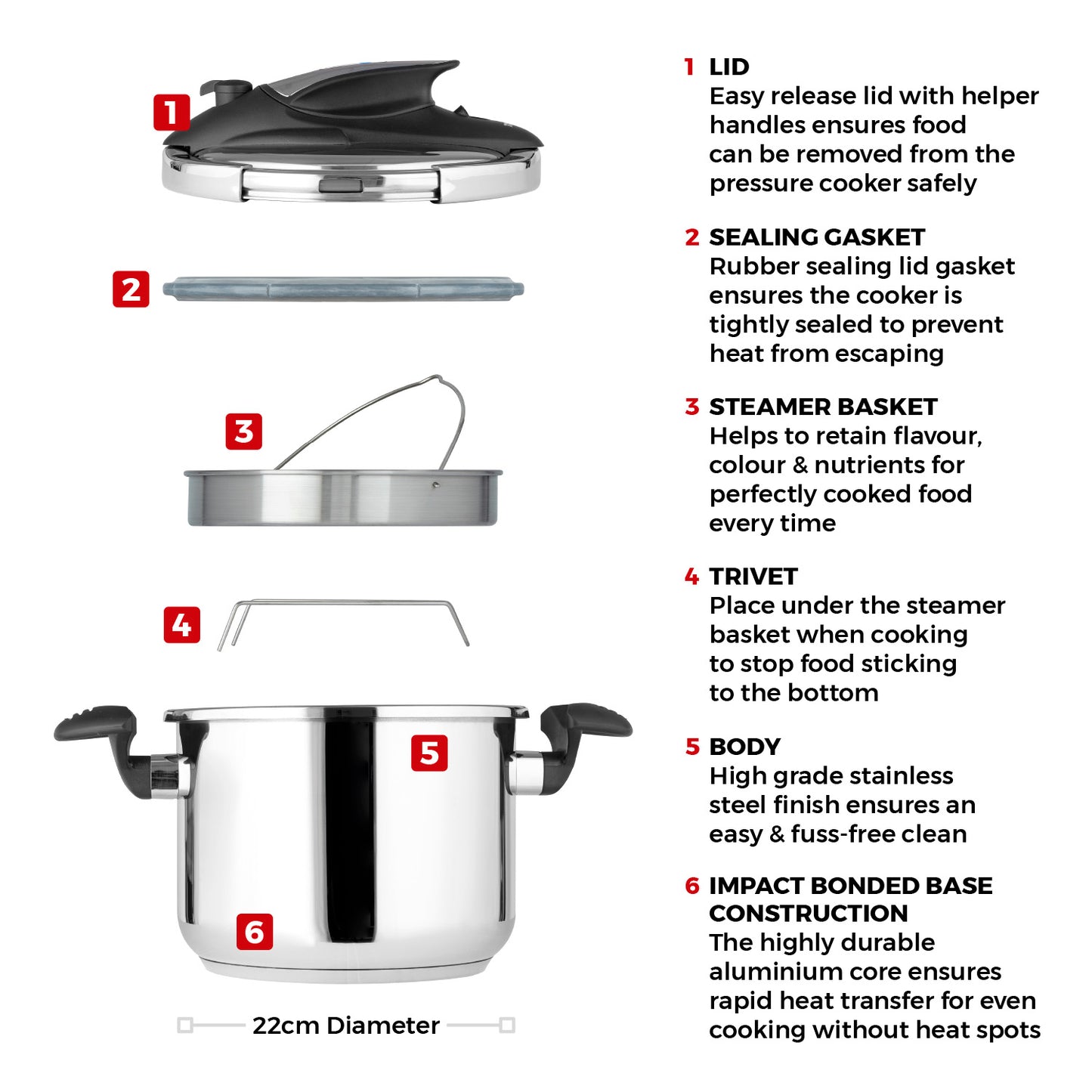 1

2

3

4

5

6

22cm Diameter

1 LID
Easy release lid with helper handles ensures food can be removed from the pressure cooker safely

2 SEALING GASKET
Rubber sealing lid gasket ensures the cooker is tightly sealed to prevent heat from escaping

3 STEAMER BASKET
Helps to retain flavour, colour & nutrients for perfectly cooked food every time

4 TRIVET
Place under the steamer basket when cooking to stop food sticking to the bottom

5 BODY
High grade stainless steel finish ensures an easy & fuss-free clean

6 IMPACT BONDED BASE CONSTRUCTION
The highly durable aluminium core ensures rapid heat transfer for even cooking without heat spots