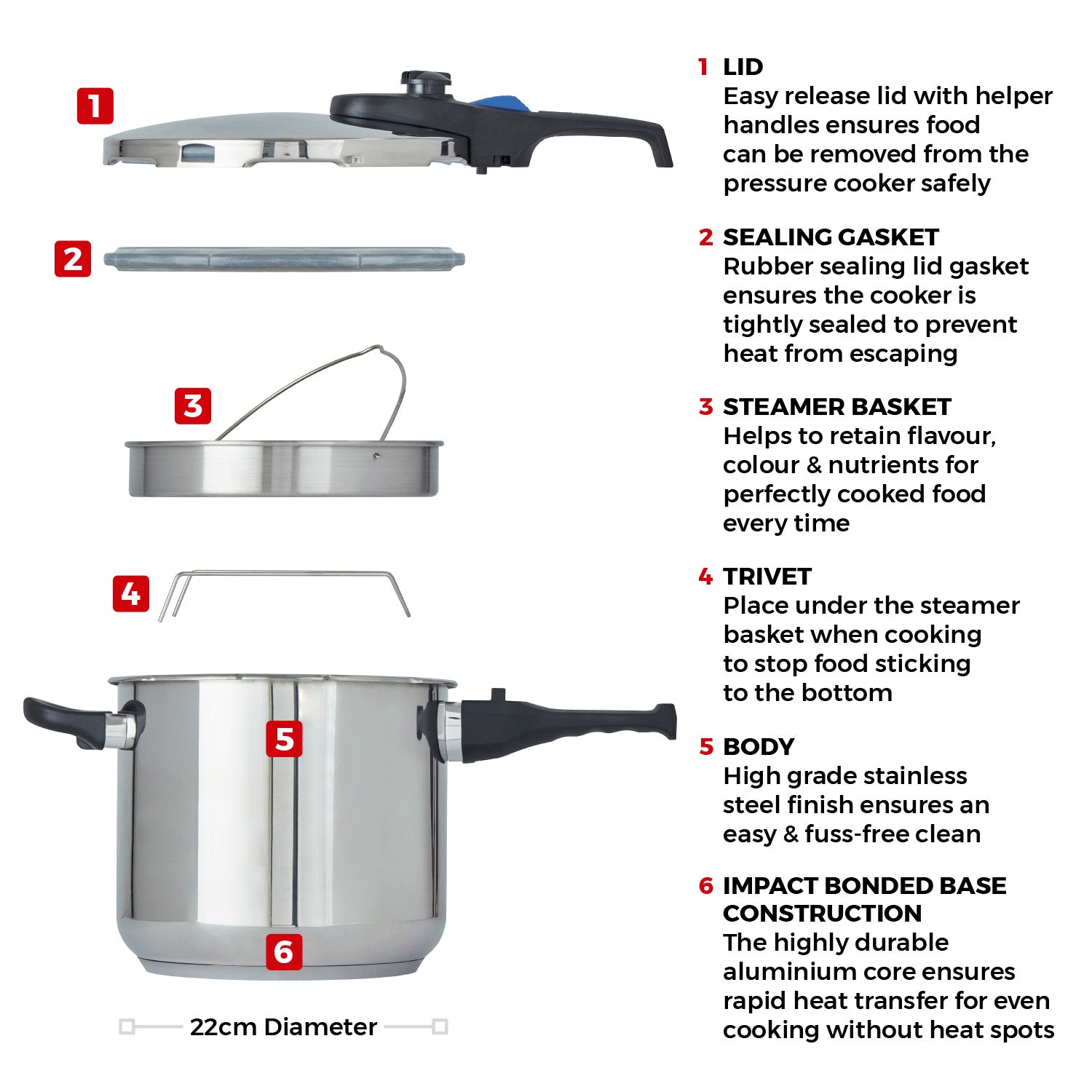 1

2

3

4

5

6

22cm Diameter

1 LID
Easy release lid with helper handles ensures food can be removed from the pressure cooker safely

2 SEALING GASKET
Rubber sealing lid gasket ensures the cooker is tightly sealed to prevent heat from escaping

3 STEAMER BASKET
Helps to retain flavour, colour & nutrients for perfectly cooked food every time

4 TRIVET
Place under the steamer basket when cooking to stop food sticking to the bottom

5 BODY
High grade stainless steel finish ensures an easy & fuss-free clean

6 IMPACT BONDED BASE CONSTRUCTION
The highly durable aluminium core ensures rapid heat transfer for even cooking without heat spots